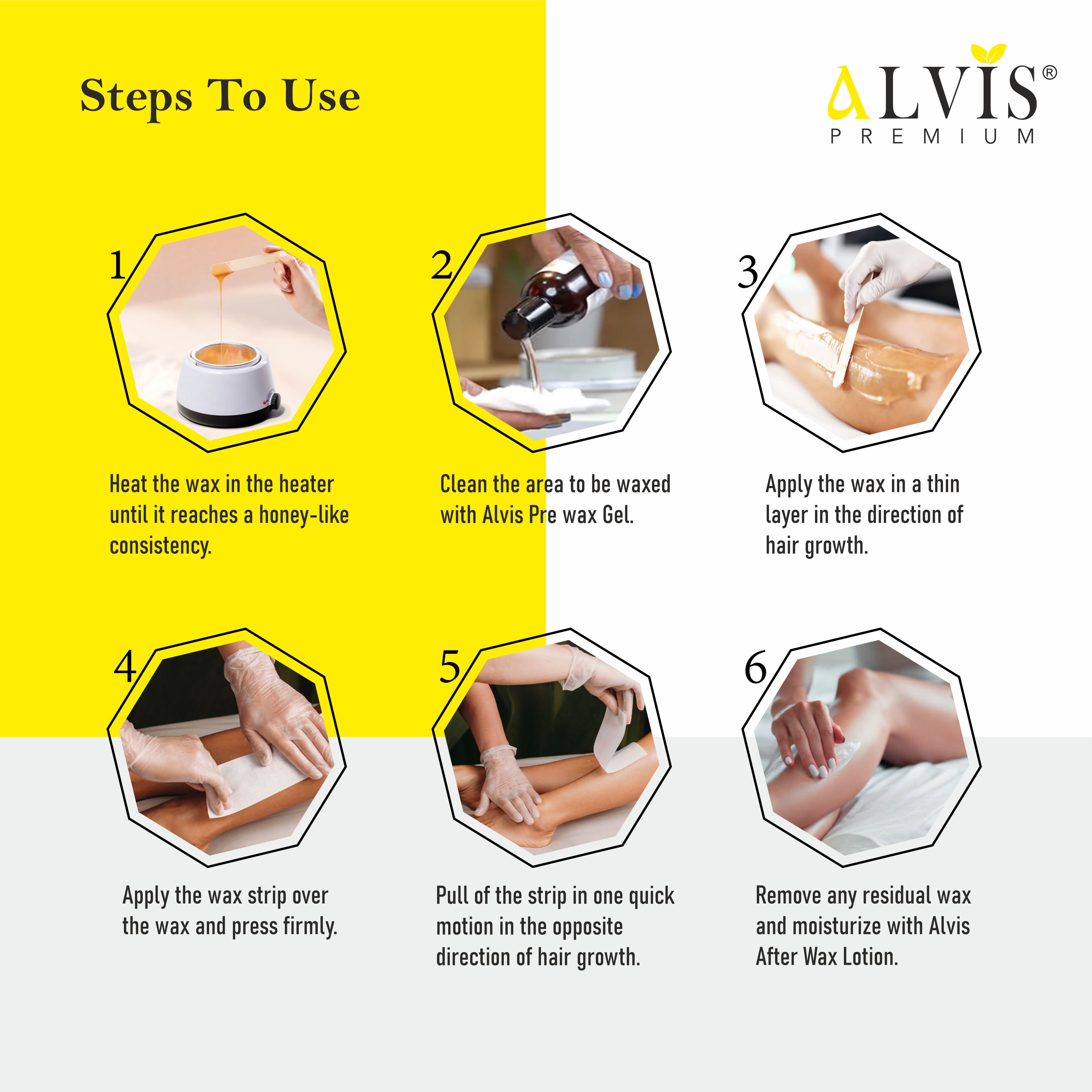 Steps To Use

ALVIS®
PREMIUM

1

Heat the wax in the heater until it reaches a honey-like consistency.

2

Clean the area to be waxed with Alvis Pre wax Gel.

3

Apply the wax in a thin layer in the direction of hair growth.

4

Apply the wax strip over the wax and press firmly.

5

Pull of the strip in one quick motion in the opposite direction of hair growth.

6

Remove any residual wax and moisturize with Alvis After Wax Lotion.