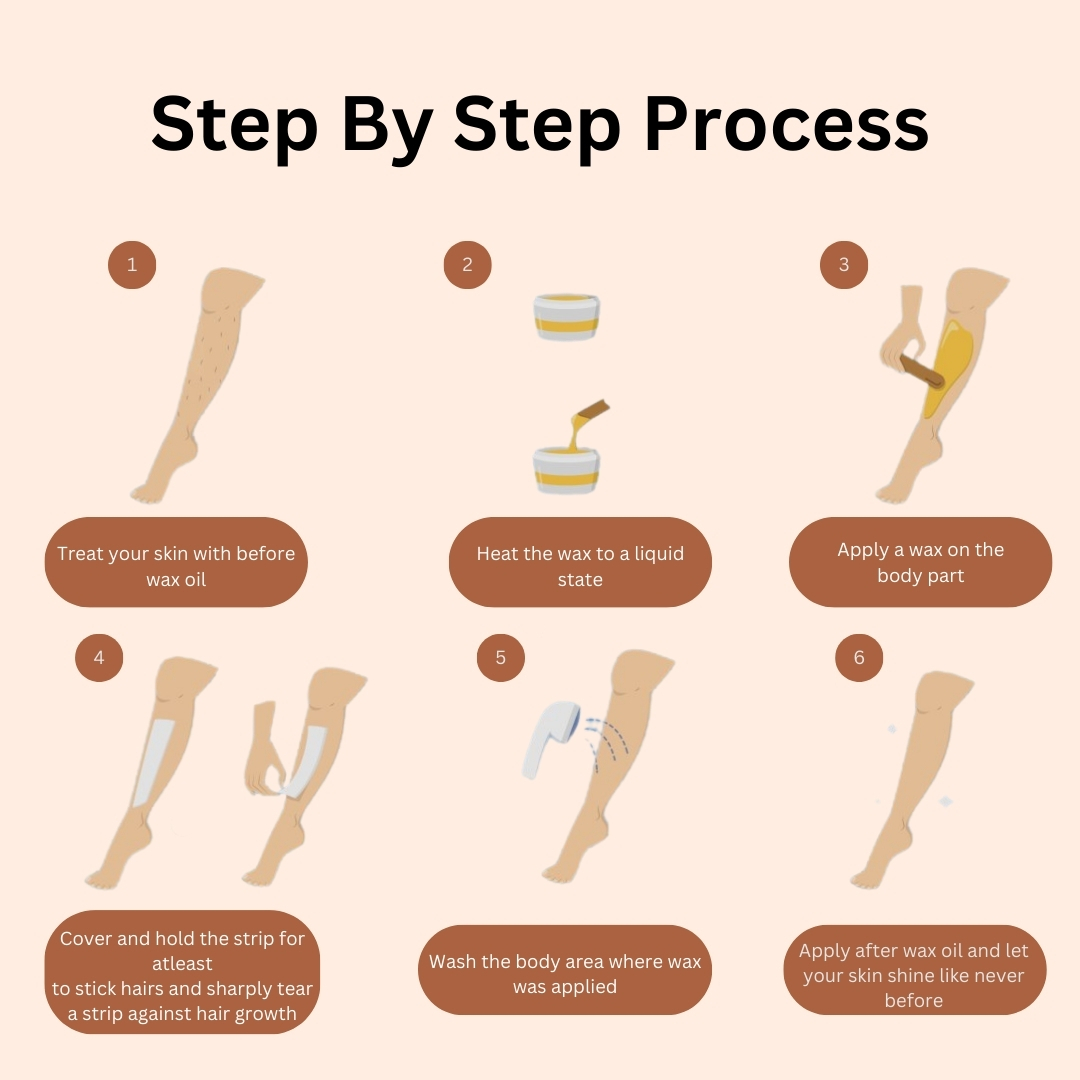 Step By Step Process

1

Treat your skin with before wax oil

2

Heat the wax to a liquid state

3

Apply a wax on the body part

4

Cover and hold the strip for atleast to stick hairs and sharply tear a strip against hair growth

5

Wash the body area where wax was applied

6

Apply after wax oil and let your skin shine like never before